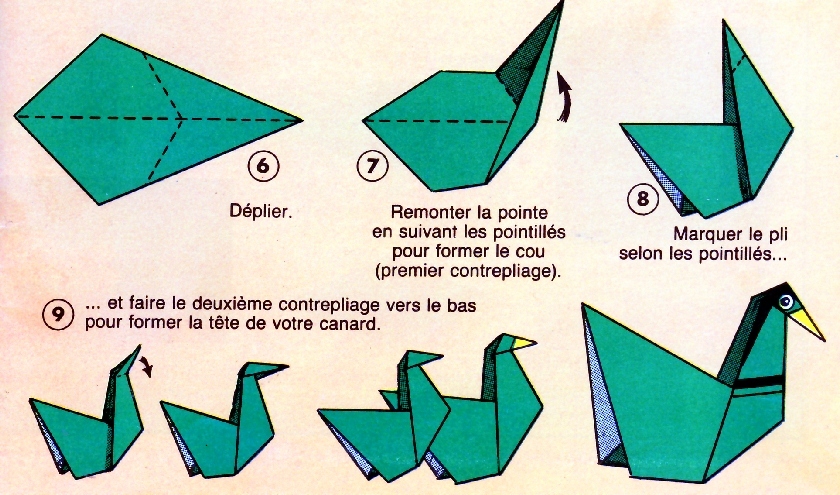 6

Déplier.

7

Remonter la pointe en suivant les pointillés pour former le cou (premier contrepliage).

8

Marquer le pli selon les pointillés...

9

... et faire le deuxième contrepliage vers le bas pour former la tête de votre canard.